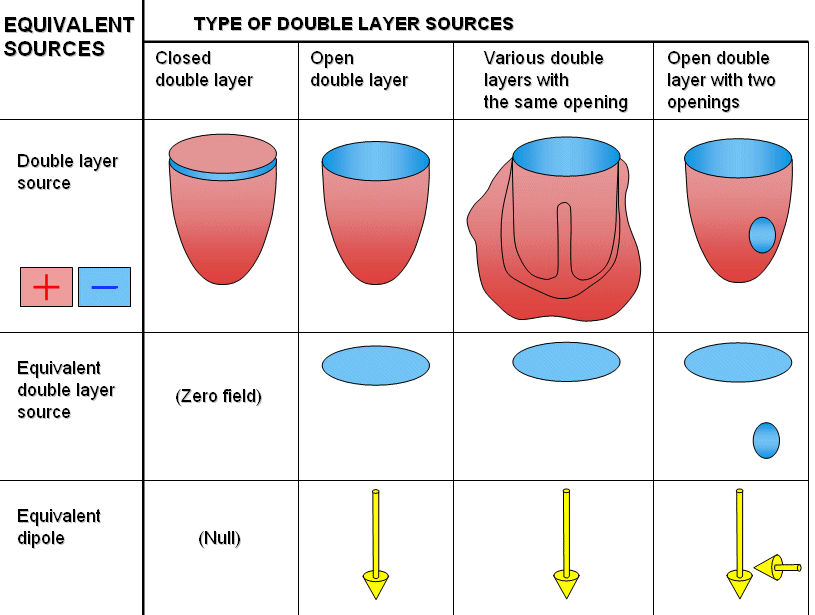 | EQUIVALENT SOURCES | TYPE OF DOUBLE LAYER SOURCES | | | |
|---|---|---|---|---|
| | Closed double layer | Open double layer | Various double layers with the same opening | Open double layer with two openings |
| Double layer source + − | | | | |
| Equivalent double layer source | (Zero field) | | | |
| Equivalent dipole | (Null) | | | |